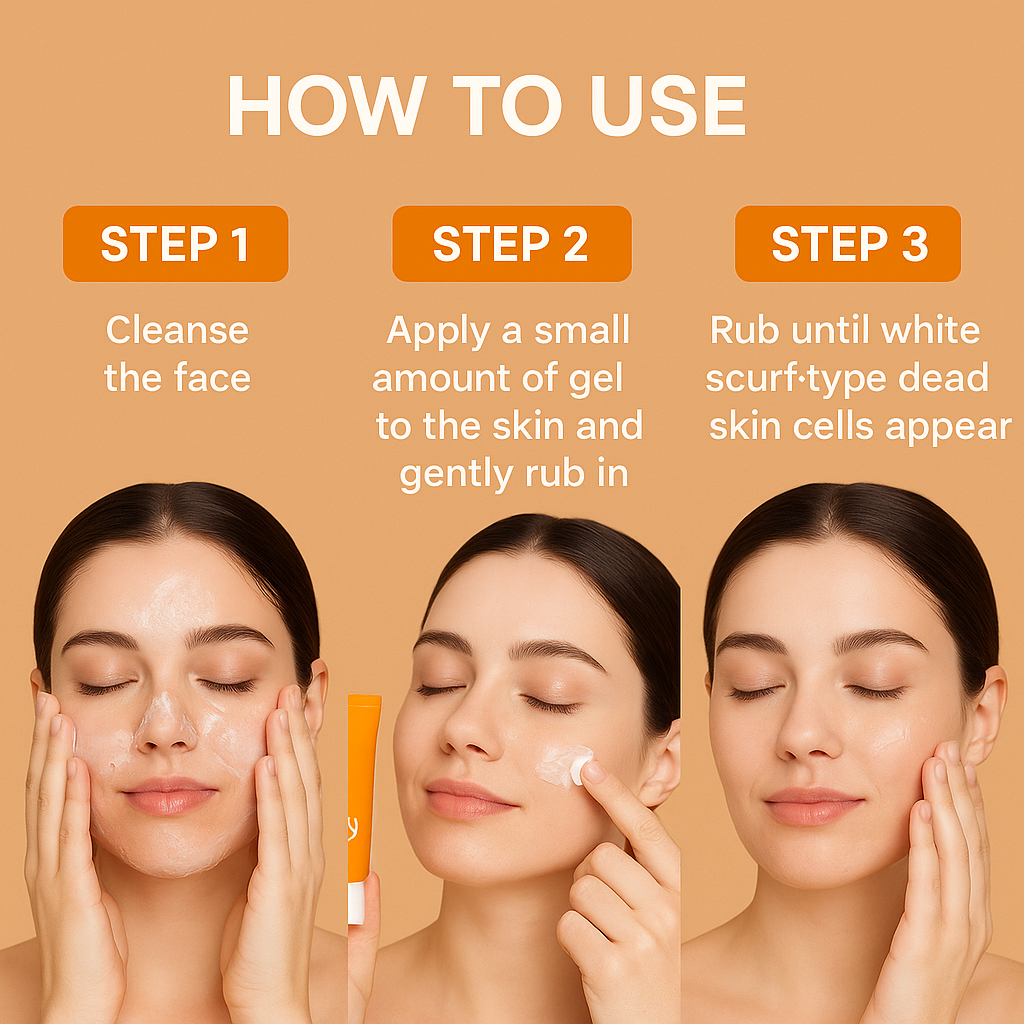 HOW TO USE

STEP 1

Cleanse the face

STEP 2

Apply a small amount of gel to the skin and gently rub in

STEP 3

Rub until white scurf·type dead skin cells appear