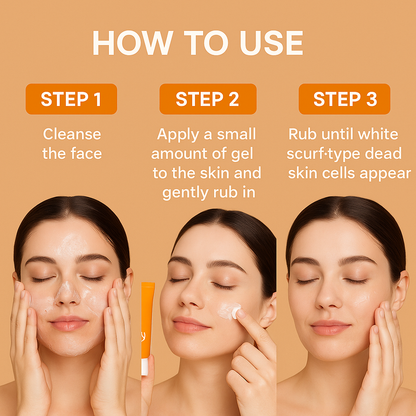 HOW TO USE

STEP 1

Cleanse the face

STEP 2

Apply a small amount of gel to the skin and gently rub in

STEP 3

Rub until white scurf·type dead skin cells appear