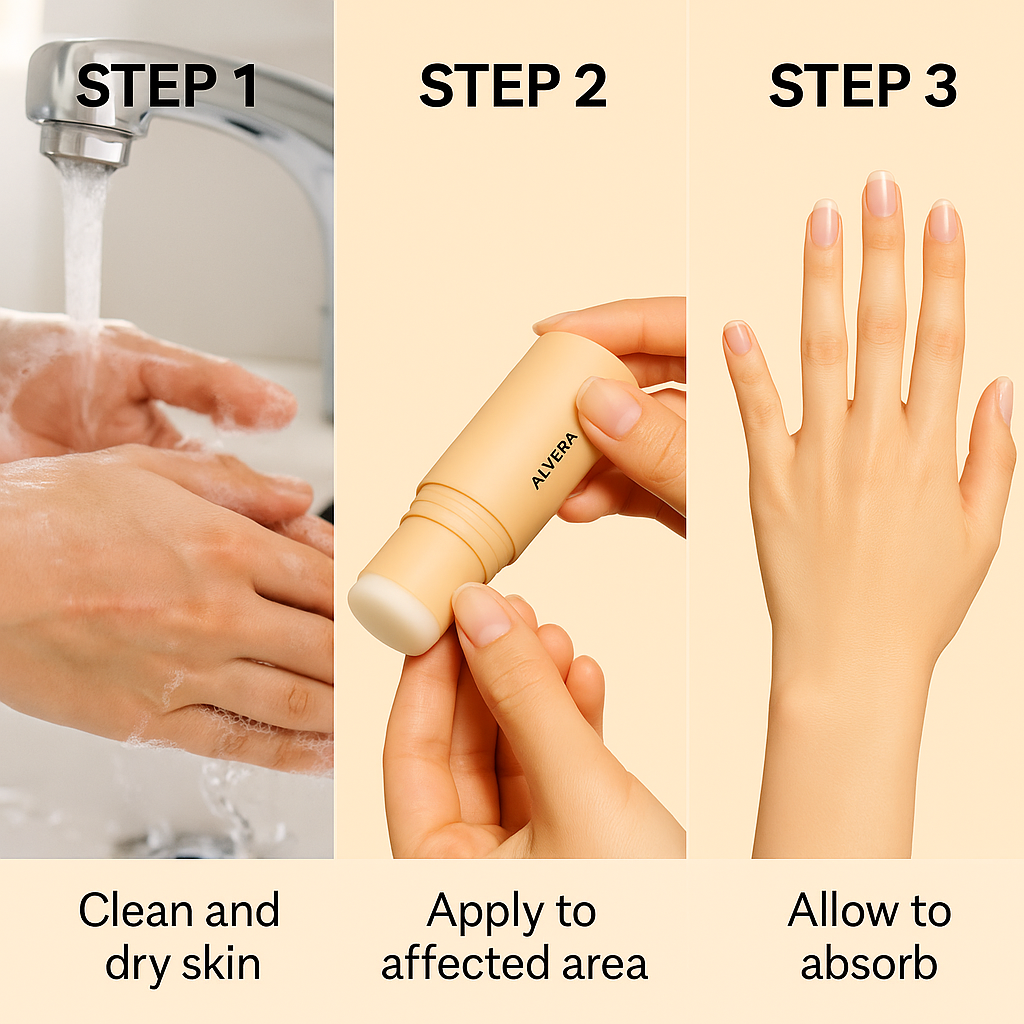 STEP 1

Clean and dry skin

STEP 2

ALVERA

Apply to affected area

STEP 3

Allow to absorb